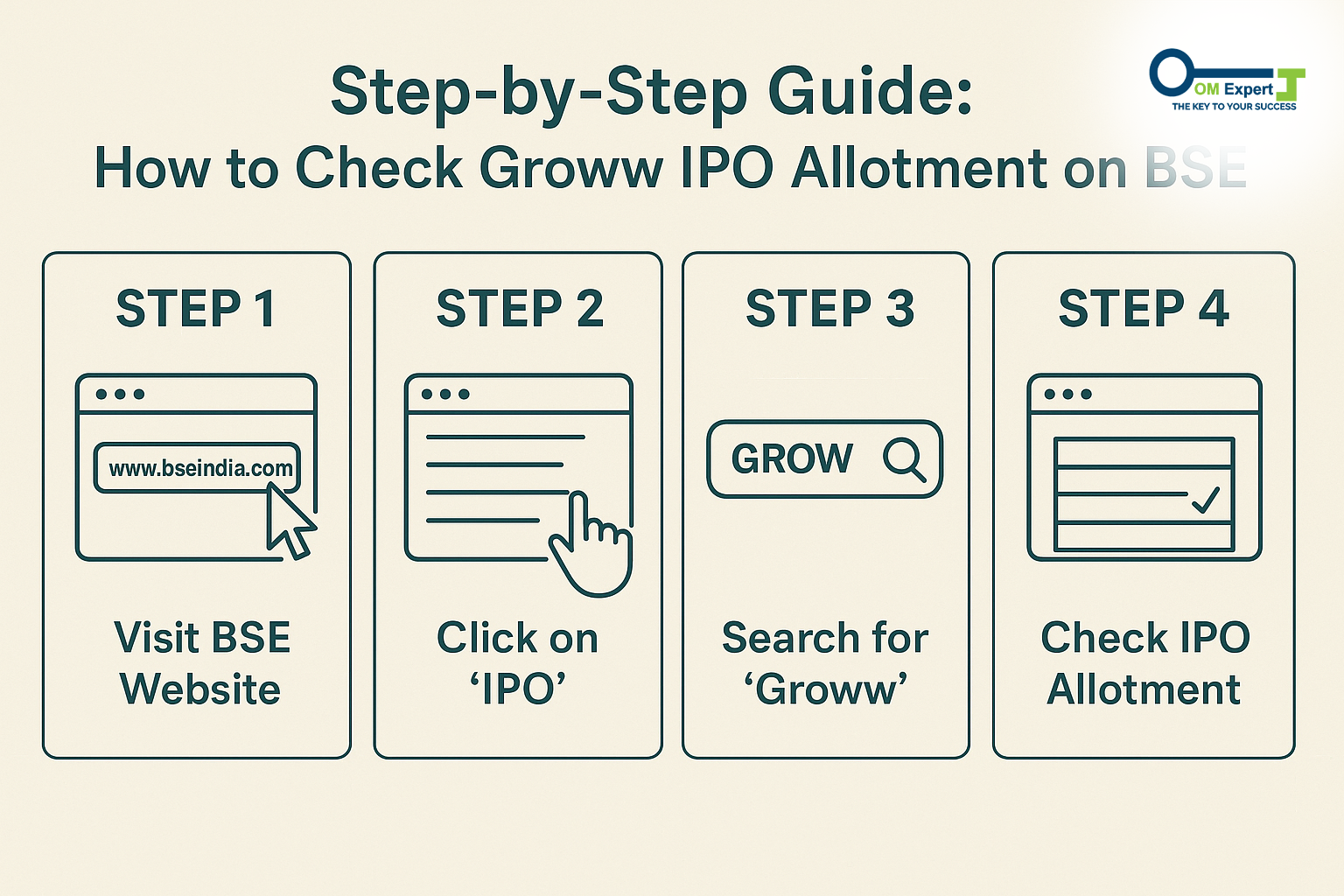 Step-by-Step Guide:
How to Check Groww IPO Allotment on BSE

OM Expert
THE KEY TO YOUR SUCCESS

STEP 1

www.bseindia.com

Visit BSE Website

STEP 2

Click on ‘IPO’

STEP 3

GROW

Search for ‘Groww’

STEP 4

Check IPO Allotment