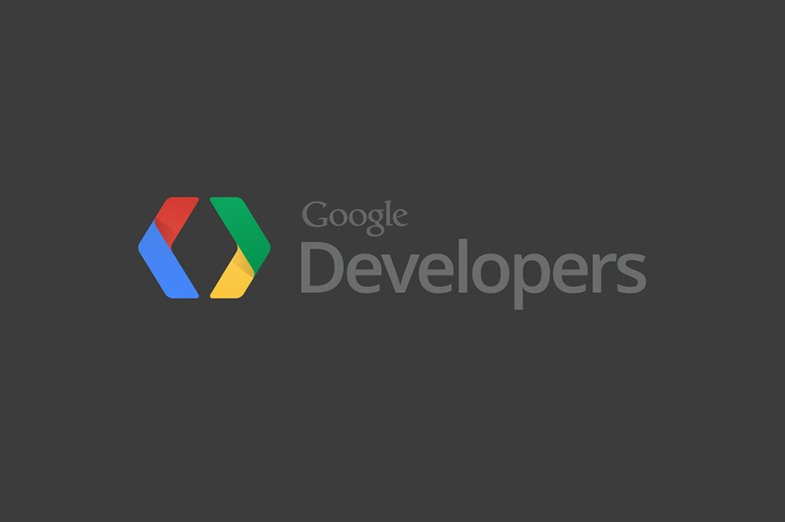 Google
Developers